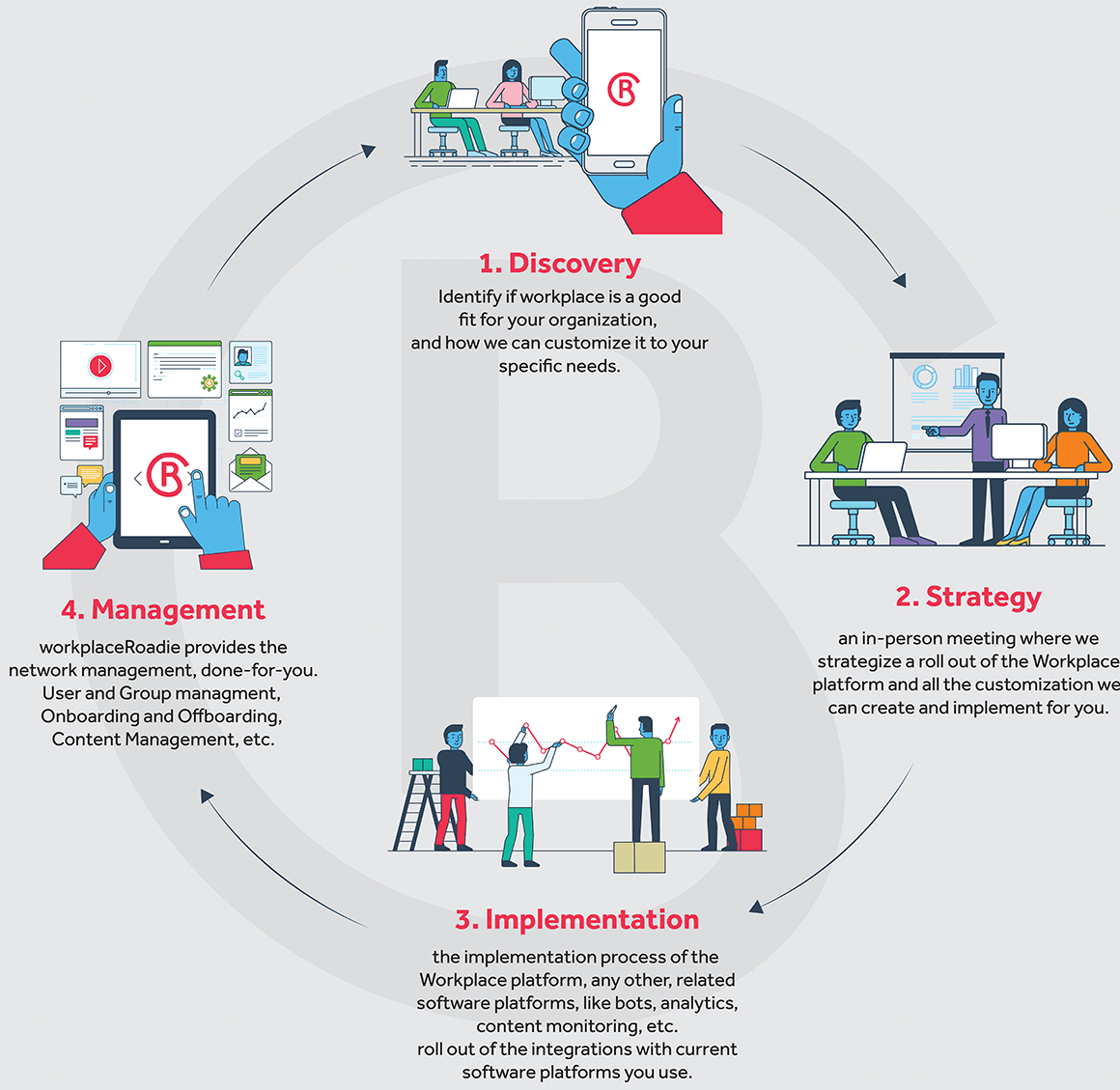 1. Discovery

Identify if workplace is a good fit for your organization, and how we can customize it to your specific needs.

2. Strategy

an in-person meeting where we strategize a roll out of the Workplace platform and all the customization we can create and implement for you.

3. Implementation

the implementation process of the Workplace platform, any other, related software platforms, like bots, analytics, content monitoring, etc.
roll out of the integrations with current software platforms you use.

4. Management

workplaceRoadie provides the network management, done-for-you.
User and Group managment, Onboarding and Offboarding, Content Management, etc.